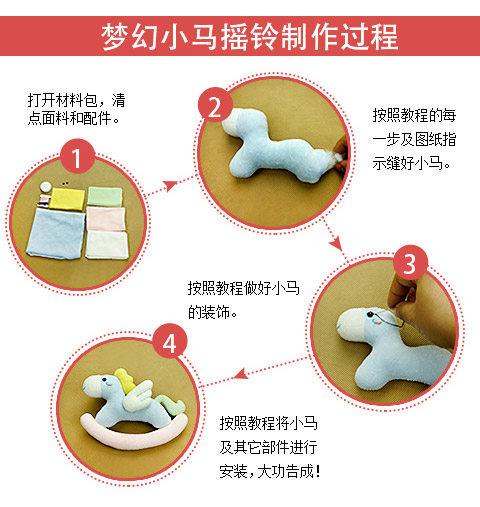 梦幻小马摇铃制作过程

打开材料包，清点面料和配件。

1

2

按照教程的每一步及图纸指示缝好小马。

3

按照教程做好小马的装饰。

4

按照教程将小马及其它部件进行安装，大功告成！