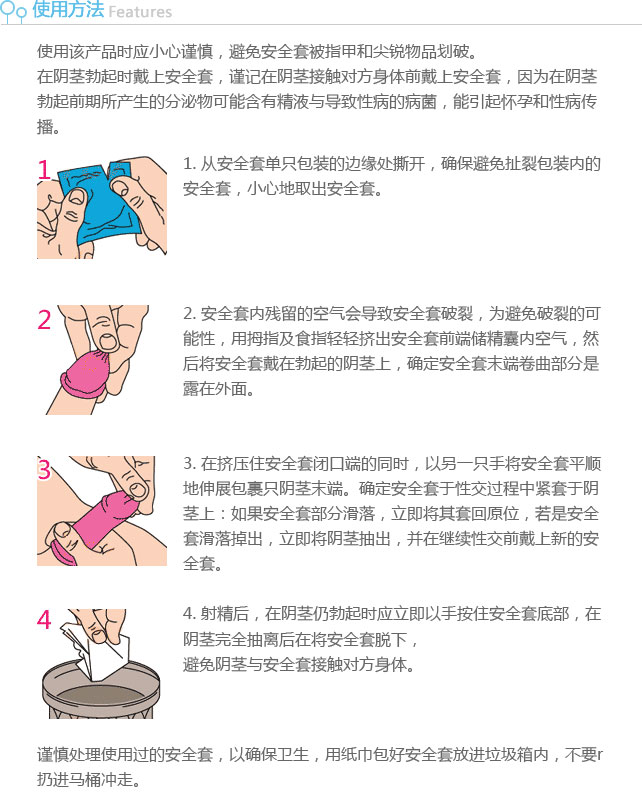 使用方法 Features

使用该产品时应小心谨慎，避免安全套被指甲和尖锐物品划破。
在阴茎勃起时戴上安全套，谨记在阴茎接触对方身体前戴上安全套，因为在阴茎勃起前期所产生的分泌物可能含有精液与导致性病的病菌，能引起怀孕和性病传播。

1

1. 从安全套单只包装的边缘处撕开，确保避免扯裂包装内的安全套，小心地取出安全套。

2

2. 安全套内残留的空气会导致安全套破裂，为避免破裂的可能性，用拇指及食指轻轻挤出安全套前端储精囊内空气，然后将安全套戴在勃起的阴茎上，确定安全套末端卷曲部分是露在外面。

3

3. 在挤压住安全套闭口端的同时，以另一只手将安全套平顺地伸展包裹只阴茎末端。确定安全套于性交过程中紧套于阴茎上：如果安全套部分滑落，立即将其套回原位，若是安全套滑落掉出，立即将阴茎抽出，并在继续性交前戴上新的安全套。

4

4. 射精后，在阴茎仍勃起时应立即以手按住安全套底部，在阴茎完全抽离后在将安全套脱下，
避免阴茎与安全套接触对方身体。

谨慎处理使用过的安全套，以确保卫生，用纸巾包好安全套放进垃圾箱内，不要r扔进马桶冲走。