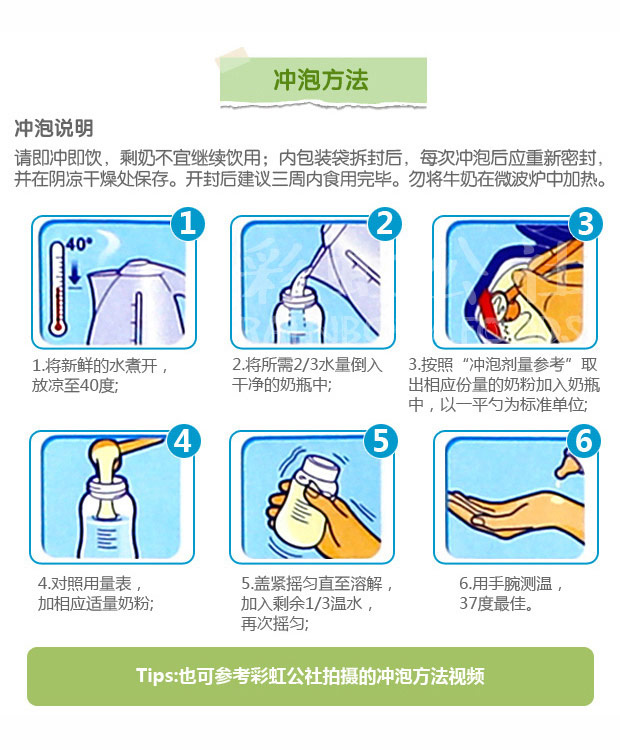 冲泡方法

冲泡说明

请即冲即饮，剩奶不宜继续饮用；内包装袋拆封后，每次冲泡后应重新密封，并在阴凉干燥处保存。开封后建议三周内食用完毕。勿将牛奶在微波炉中加热。

1

40°

1.将新鲜的水煮开，放凉至40度；

2

2.将所需2/3水量倒入干净的奶瓶中；

3

3.按照“冲泡剂量参考”取出相应份量的奶粉加入奶瓶中，以一平勺为标准单位；

4

4.对照用量表，加相应适量奶粉；

5

5.盖紧摇匀直至溶解，加入剩余1/3温水，再次摇匀；

6

6.用手腕测温，37度最佳。

Tips:也可参考彩虹公社拍摄的冲泡方法视频