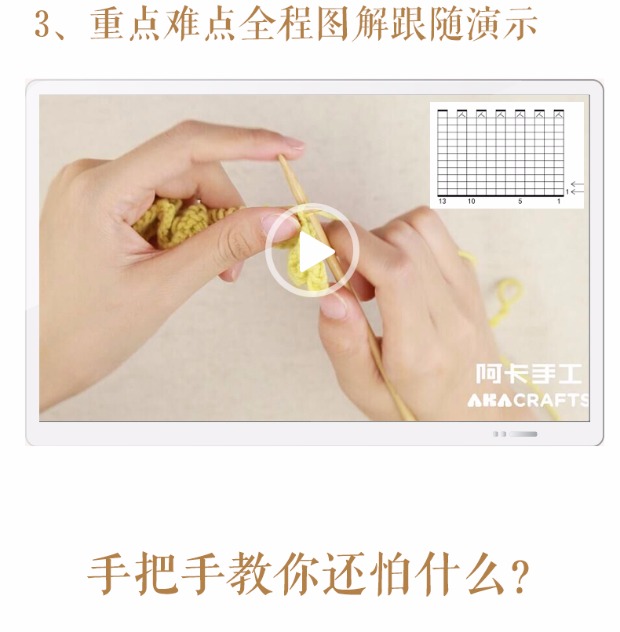 3、重点难点全程图解跟随演示

13 10 5 1

1

阿卡手工
AKACRAFTS

手把手教你还怕什么?