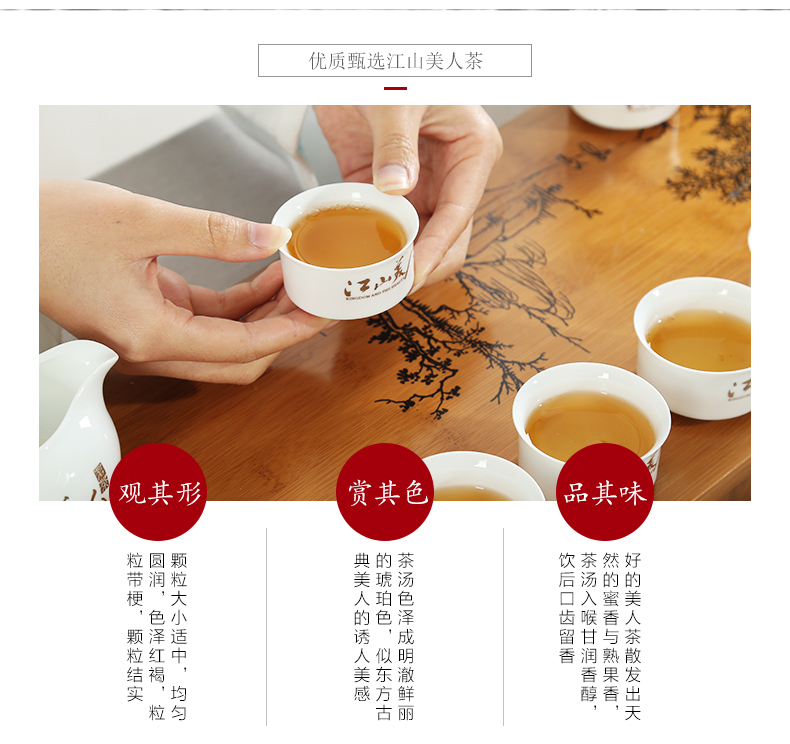 优质甄选江山美人茶

江山美
KINGDOM AND THE BEAUTY

观其形

颗粒大小适中，均匀圆润，色泽红褐，粒粒带梗，颗粒结实

赏其色

茶汤色泽成明澈鲜丽的琥珀色，似东方古典美人的诱人美感

品其味

好的美人茶散发出天然的蜜香与熟果香，茶汤入喉甘润香醇，饮后口齿留香