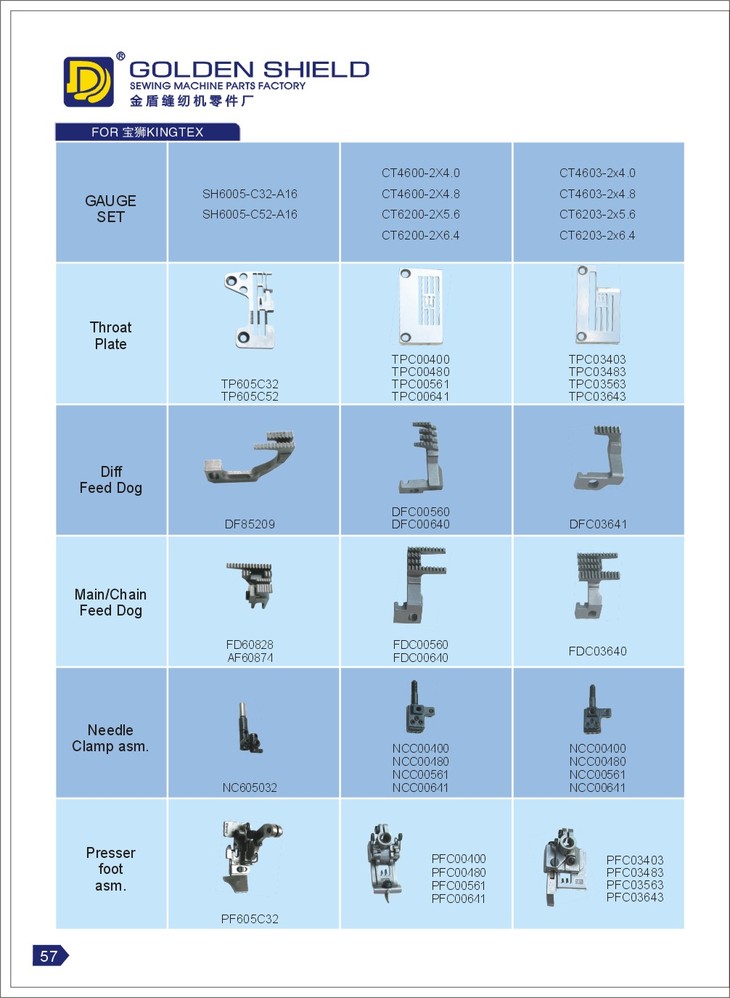 GOLDEN SHIELD
SEWING MACHINE PARTS FACTORY
金盾缝纫机零件厂

FOR 宝狮KINGTEX

| GAUGE SET | SH6005-C32-A16 SH6005-C52-A16 | CT4600-2X4.0 CT4600-2X4.8 CT6200-2X5.6 CT6200-2X6.4 | CT4603-2x4.0 CT4603-2x4.8 CT6203-2x5.6 CT6203-2x6.4 |
|---|---|---|---|
| Throat Plate | TP605C32 TP605C52 | TPC00400 TPC00480 TPC00561 TPC00641 | TPC03403 TPC03483 TPC03563 TPC03643 |
| Diff Feed Dog | DF85209 | DFC00560 DFC00640 | DFC03641 |
| Main/Chain Feed Dog | FD60828 AF60874 | FDC00560 FDC00640 | FDC03640 |
| Needle Clamp asm. | NC605032 | NCC00400 NCC00480 NCC00561 NCC00641 | NCC00400 NCC00480 NCC00561 NCC00641 |
| Presser foot asm. | PF605C32 | PFC00400 PFC00480 PFC00561 PFC00641 | PFC03403 PFC03483 PFC03563 PFC03643 |

57