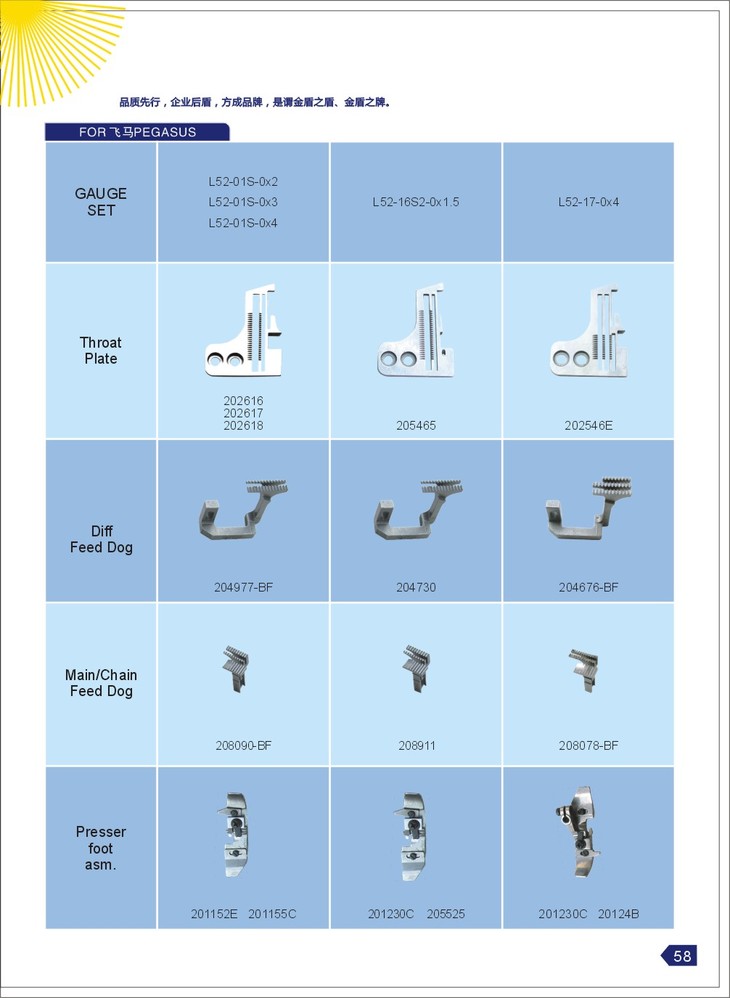 品质先行，企业后盾，方成品牌，是谓金盾之盾、金盾之牌。

FOR 飞马PEGASUS

| GAUGE SET | L52-01S-0x2 L52-01S-0x3 L52-01S-0x4 | L52-16S2-0x1.5 | L52-17-0x4 |
|---|---|---|---|
| Throat Plate | 202616 202617 202618 | 205465 | 202546E |
| Diff Feed Dog | 204977-BF | 204730 | 204676-BF |
| Main/Chain Feed Dog | 208090-BF | 208911 | 208078-BF |
| Presser foot asm. | 201152E 201155C | 201230C 205525 | 201230C 20124B |

58