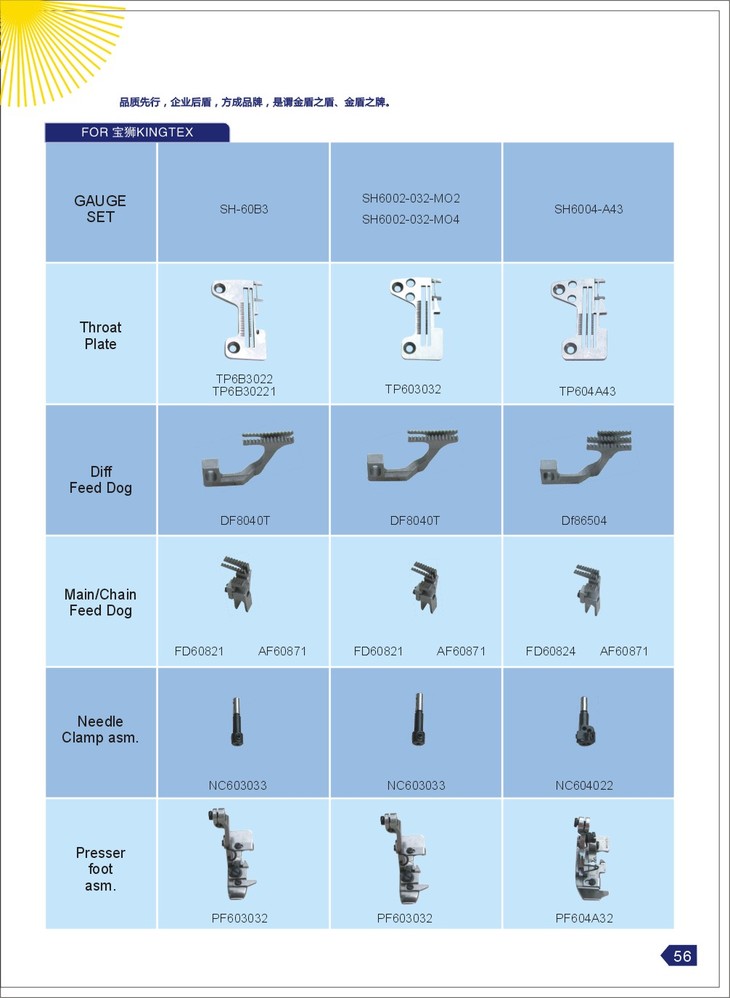 品质先行，企业后盾，方成品牌，是谓金盾之盾、金盾之牌。

FOR 宝狮KINGTEX

| GAUGE SET | SH-60B3 | SH6002-032-MO2 SH6002-032-MO4 | SH6004-A43 |
|---|---|---|---|
| Throat Plate | TP6B3022 TP6B30221 | TP603032 | TP604A43 |
| Diff Feed Dog | DF8040T | DF8040T | Df86504 |
| Main/Chain Feed Dog | FD60821 AF60871 | FD60821 AF60871 | FD60824 AF60871 |
| Needle Clamp asm. | NC603033 | NC603033 | NC604022 |
| Presser foot asm. | PF603032 | PF603032 | PF604A32 |

56