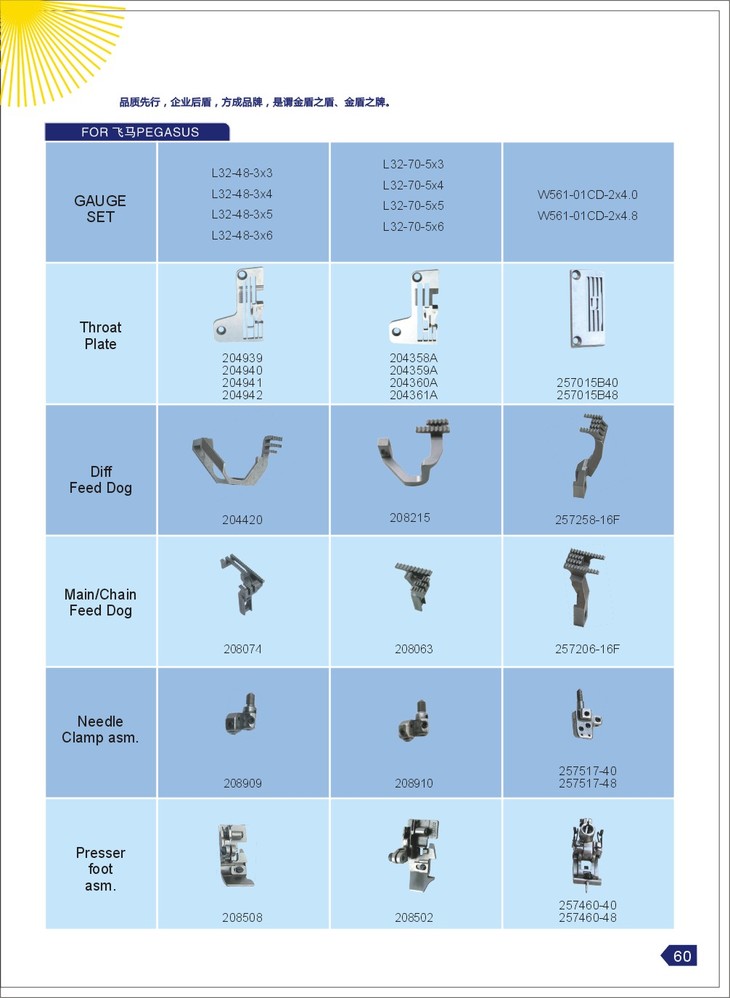 品质先行，企业后盾，方成品牌，是谓金盾之盾、金盾之牌。

FOR 飞马PEGASUS

| GAUGE SET | L32-48-3x3 L32-48-3x4 L32-48-3x5 L32-48-3x6 | L32-70-5x3 L32-70-5x4 L32-70-5x5 L32-70-5x6 | W561-01CD-2x4.0 W561-01CD-2x4.8 |
|---|---|---|---|
| Throat Plate | 204939 204940 204941 204942 | 204358A 204359A 204360A 204361A | 257015B40 257015B48 |
| Diff Feed Dog | 204420 | 208215 | 257258-16F |
| Main/Chain Feed Dog | 208074 | 208063 | 257206-16F |
| Needle Clamp asm. | 208909 | 208910 | 257517-40 257517-48 |
| Presser foot asm. | 208508 | 208502 | 257460-40 257460-48 |

60