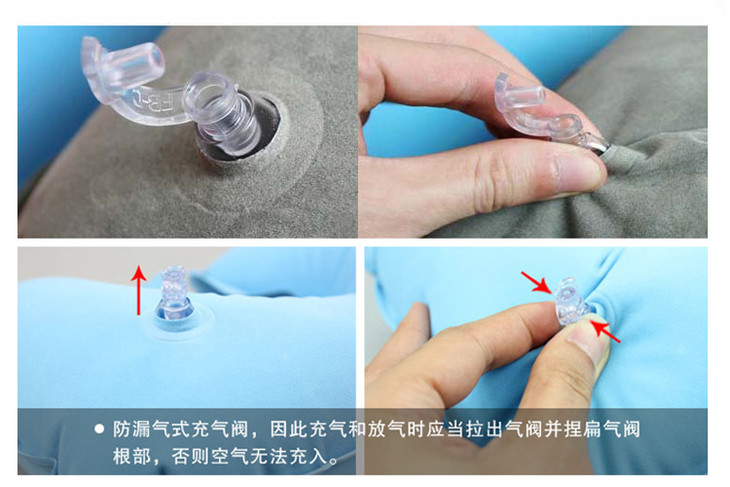 FB-C

● 防漏气式充气阀，因此充气和放气时应当拉出气阀并捏扁气阀根部，否则空气无法充入。