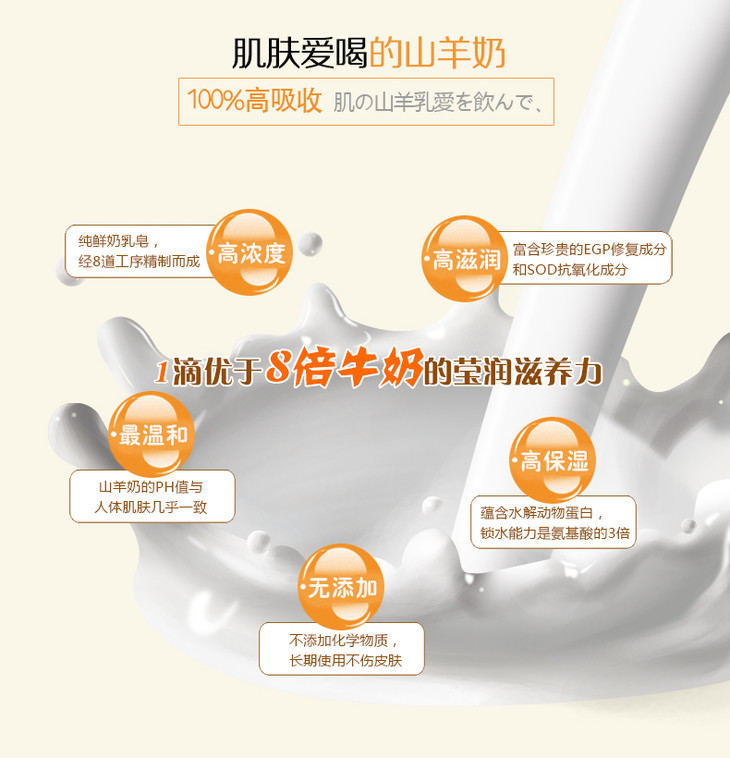 肌肤爱喝的山羊奶

100%高吸收 肌の山羊乳愛を飲んで、

纯鲜奶乳皂，经8道工序精制而成

高浓度

高滋润

富含珍贵的EGP修复成分和SOD抗氧化成分

1滴优于8倍牛奶的莹润滋养力

最温和

山羊奶的PH值与人体肌肤几乎一致

高保湿

蕴含水解动物蛋白，锁水能力是氨基酸的3倍

无添加

不添加化学物质，长期使用不伤皮肤