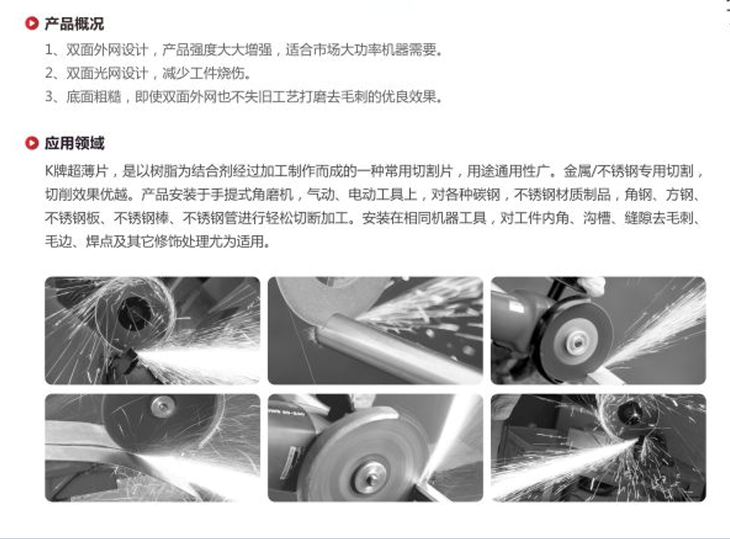 产品概况

1、双面外网设计，产品强度大大增强，适合市场大功率机器需要。
2、双面光网设计，减少工件烧伤。
3、底面粗糙，即使双面外网也不失旧工艺打磨去毛刺的优良效果。

应用领域

K牌超薄片，是以树脂为结合剂经过加工制作而成的一种常用切割片，用途通用性广。金属/不锈钢专用切割，切削效果优越。产品安装于手提式角磨机，气动、电动工具上，对各种碳钢，不锈钢材质制品，角钢、方钢、不锈钢板、不锈钢棒、不锈钢管进行轻松切断加工。安装在相同机器工具，对工件内角、沟槽、缝隙去毛刺、毛边、焊点及其它修饰处理尤为适用。